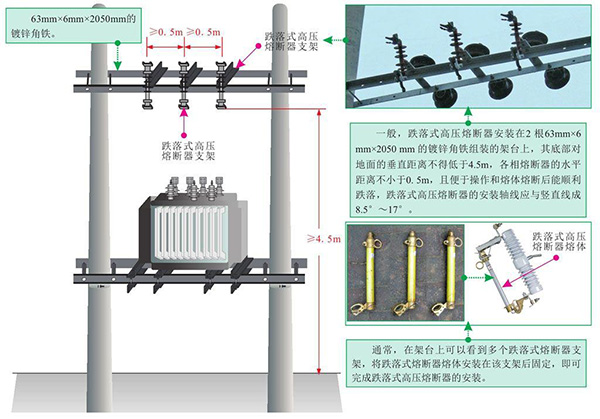 63mm×6mm×2050mm的镀锌角铁。

≥0. 5m ≥0. 5m

跌落式高压熔断器支架

跌落式高压熔断器支架

≥4. 5m

一般，跌落式高压熔断器安装在2 根63mm×6 mm×2050 mm 的镀锌角铁组装的架台上，其底部对地面的垂直距离不得低于4.5m，各相熔断器的水平距离不小于0. 5m，且便于操作和熔体熔断后能顺利跌落，跌落式高压熔断器的安装轴线应与竖直线成8.5°～17°。

跌落式高压熔断器熔体

通常，在架台上可以看到多个跌落式熔断器支架，将跌落式熔断器熔体安装在该支架后固定，即可完成跌落式高压熔断器的安装。